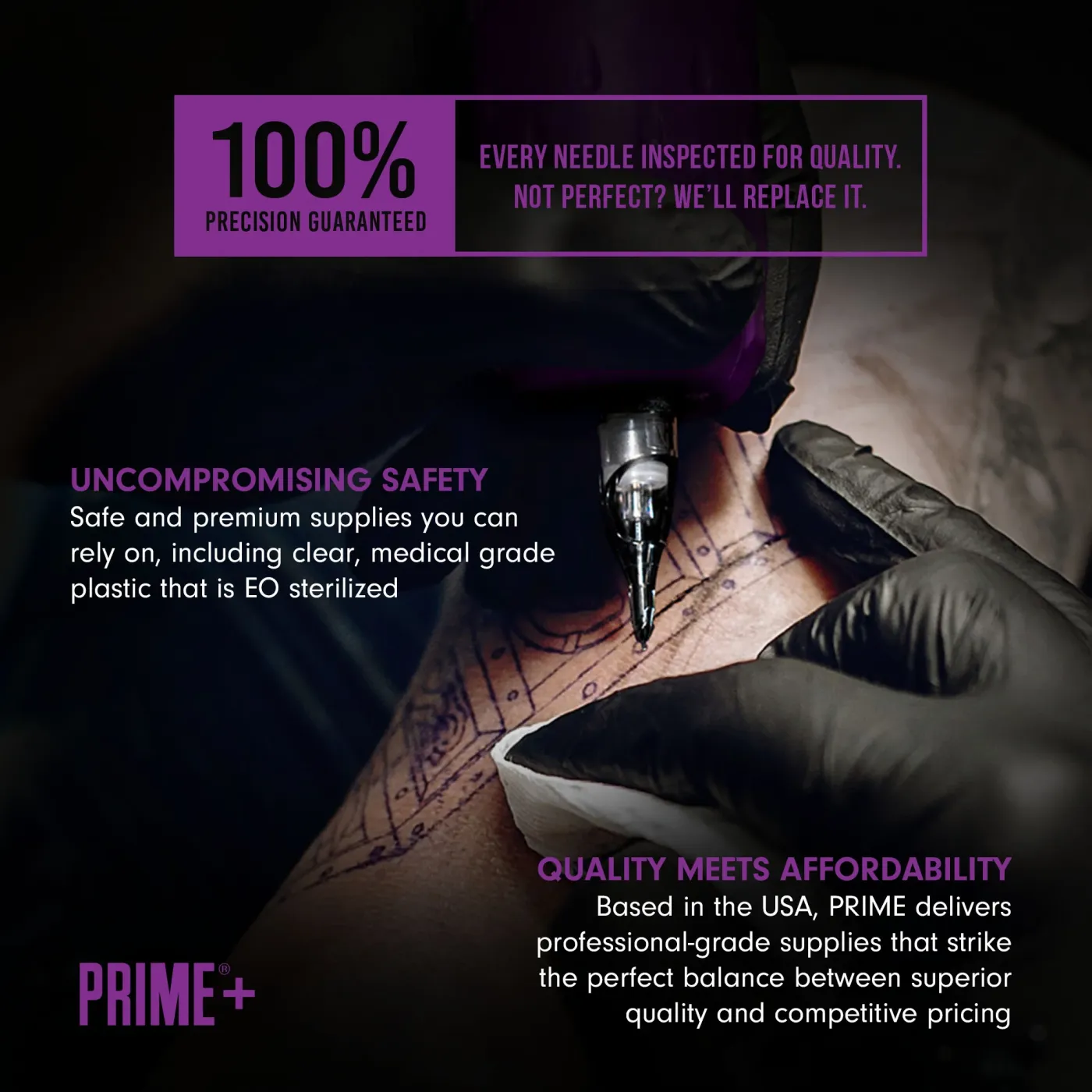 100%
PRECISION GUARANTEED

EVERY NEEDLE INSPECTED FOR QUALITY. NOT PERFECT? WE'LL REPLACE IT.

UNCOMPROMISING SAFETY
Safe and premium supplies you can rely on, including clear, medical grade plastic that is EO sterilized

QUALITY MEETS AFFORDABILITY
Based in the USA, PRIME delivers professional-grade supplies that strike the perfect balance between superior quality and competitive pricing

PRIME®+